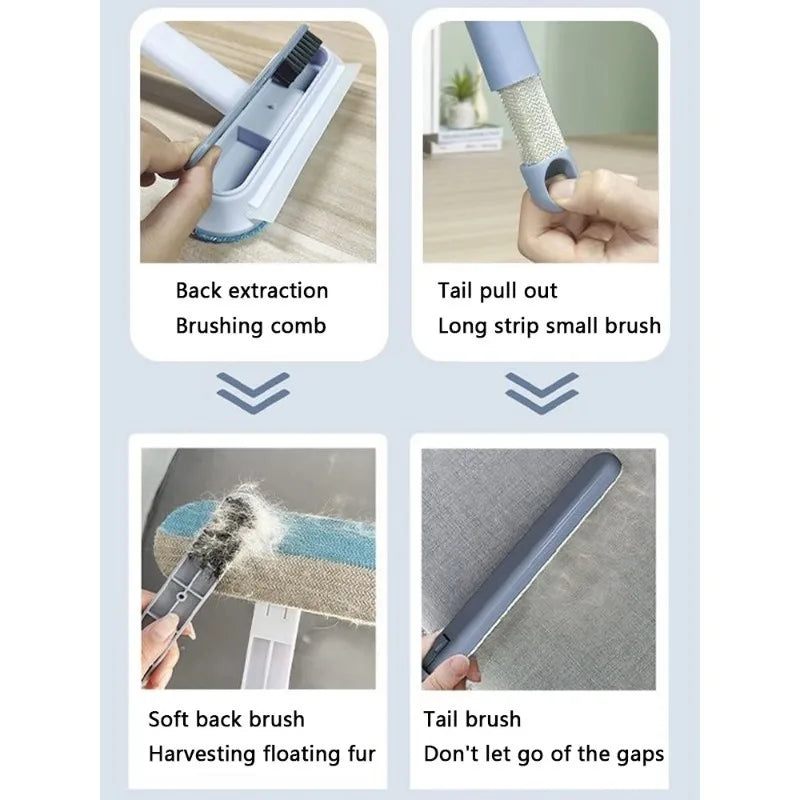 Back extraction
Brushing comb

Tail pull out
Long strip small brush

Soft back brush
Harvesting floating fur

Tail brush
Don't let go of the gaps